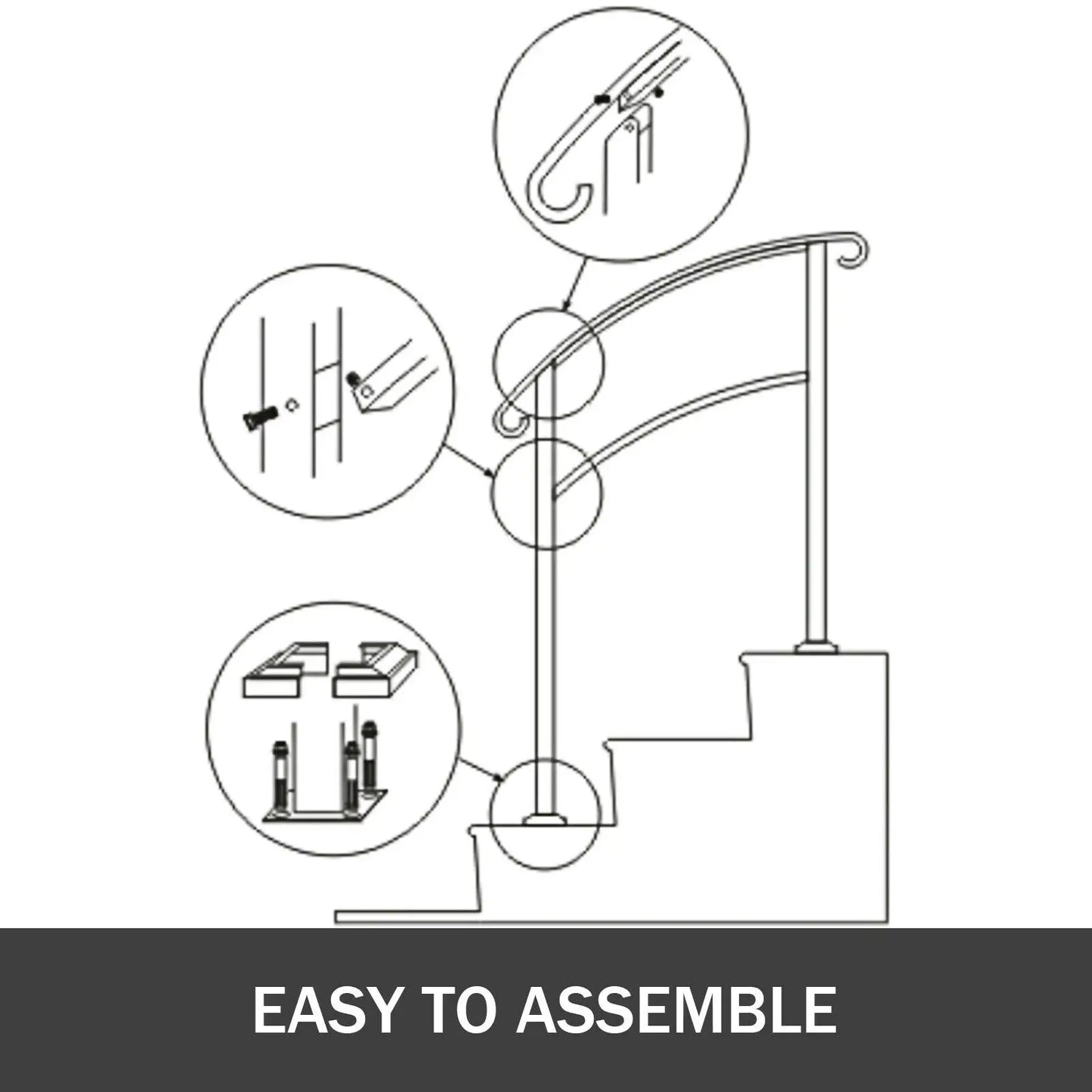 EASY TO ASSEMBLE