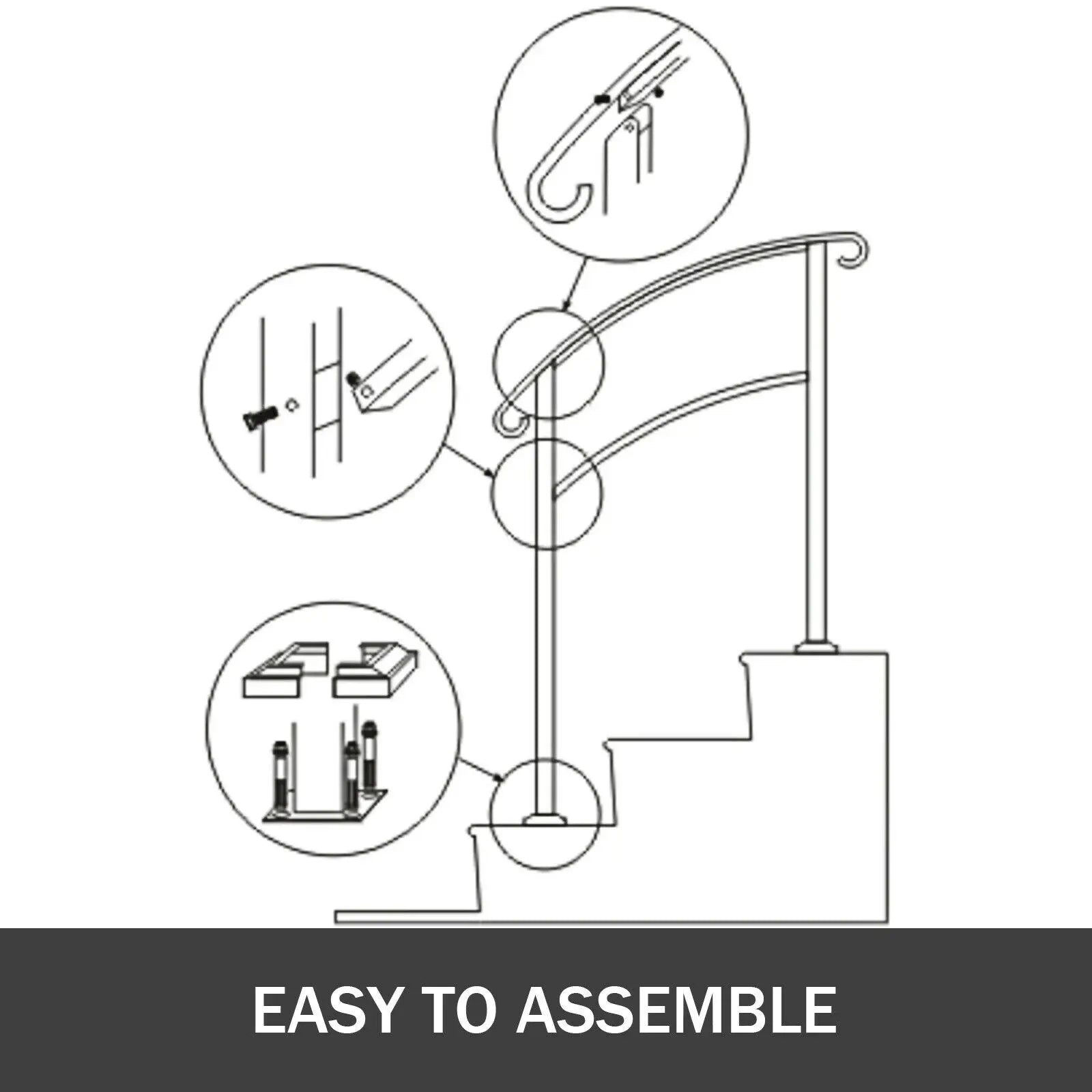 EASY TO ASSEMBLE