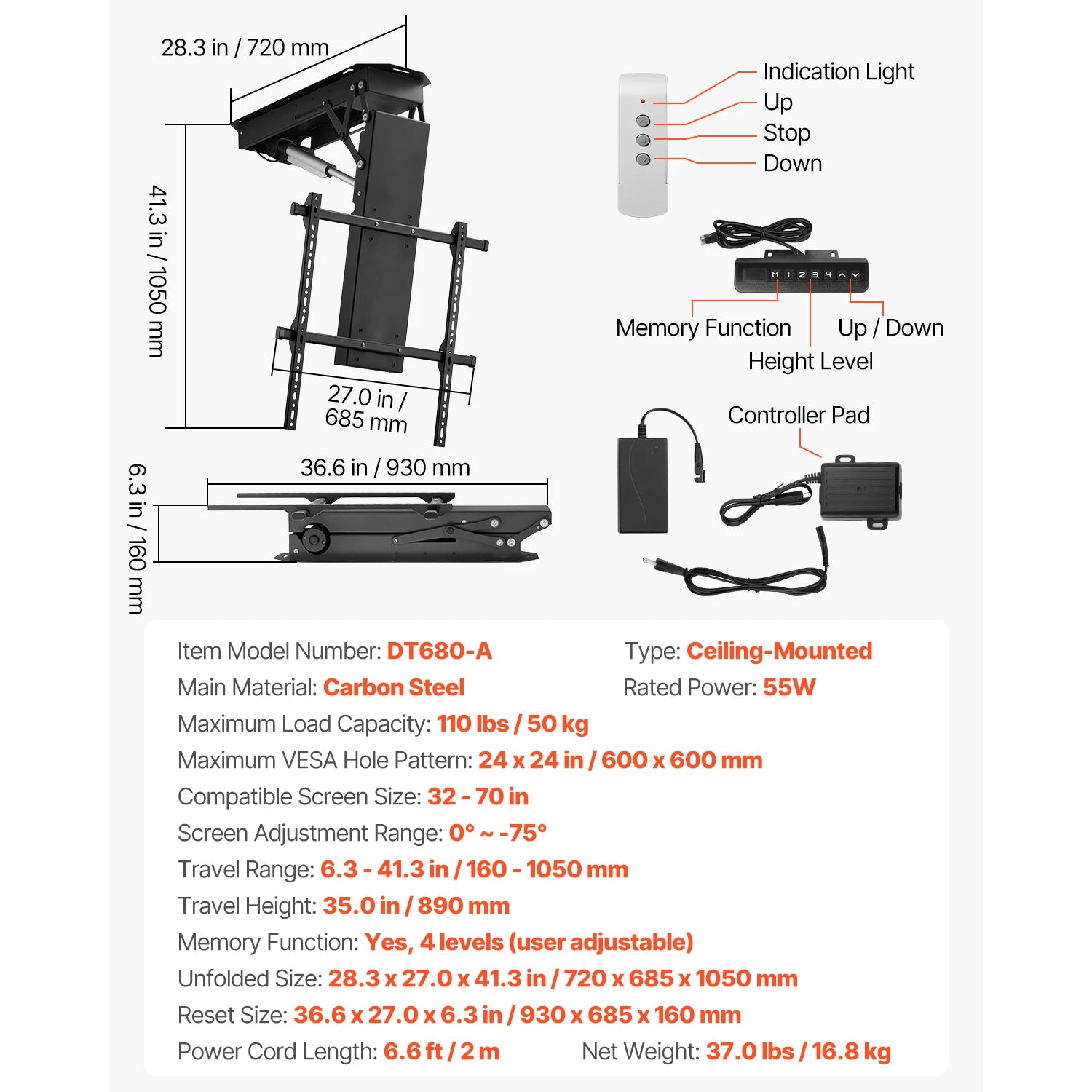 28.3 in / 720 mm

41.3 in / 1050 mm

27.0 in / 685 mm

36.6 in / 930 mm

6.3 in / 160 mm

Indication Light
Up
Stop
Down

M 1 2 3 4

Memory Function
Up / Down
Height Level

Controller Pad

Item Model Number: DT680-A
Type: Ceiling-Mounted
Main Material: Carbon Steel
Rated Power: 55W
Maximum Load Capacity: 110 lbs / 50 kg
Maximum VESA Hole Pattern: 24 x 24 in / 600 x 600 mm
Compatible Screen Size: 32 - 70 in
Screen Adjustment Range: 0° ~ -75°
Travel Range: 6.3 - 41.3 in / 160 - 1050 mm
Travel Height: 35.0 in / 890 mm
Memory Function: Yes, 4 levels (user adjustable)
Unfolded Size: 28.3 x 27.0 x 41.3 in / 720 x 685 x 1050 mm
Reset Size: 36.6 x 27.0 x 6.3 in / 930 x 685 x 160 mm
Power Cord Length: 6.6 ft / 2 m
Net Weight: 37.0 lbs / 16.8 kg