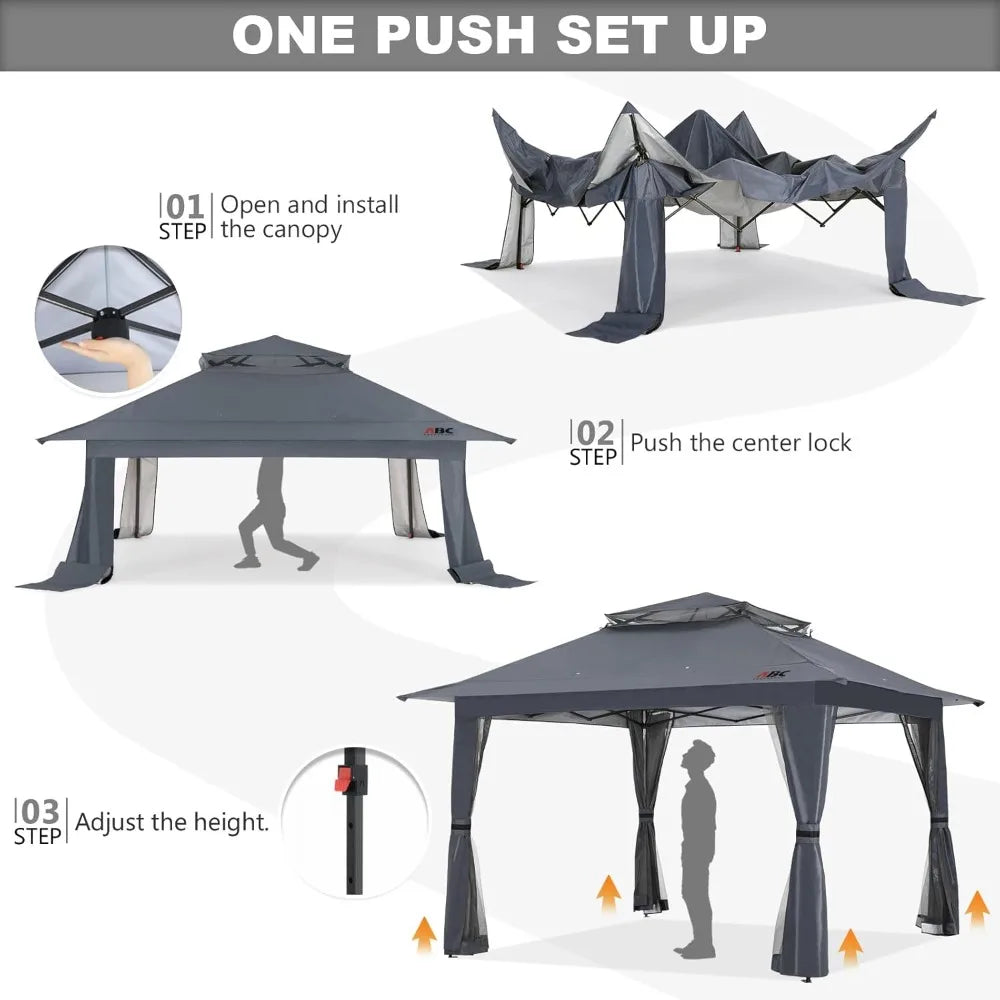 ONE PUSH SET UP

01 STEP Open and install the canopy

ABC

02 STEP Push the center lock

ABC

03 STEP Adjust the height.